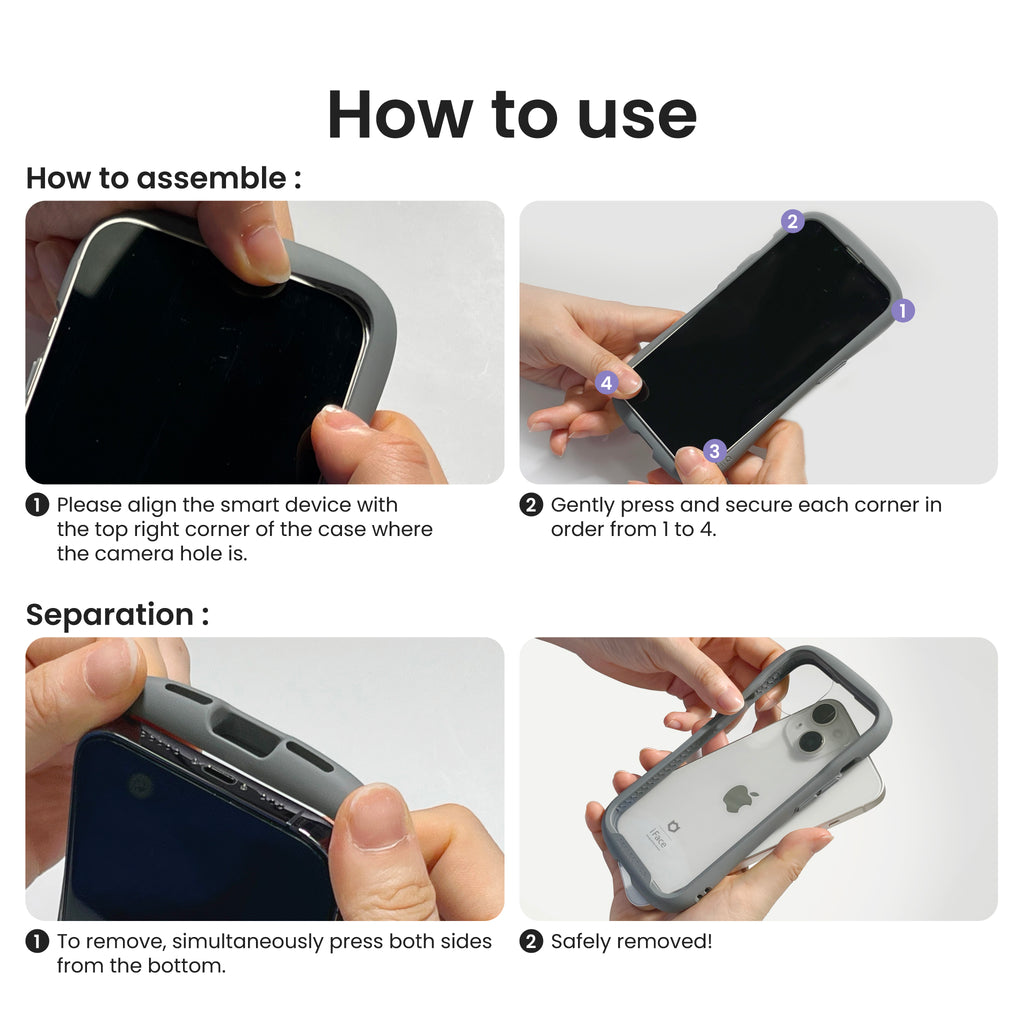 How to use

How to assemble :

2

1

4

3

1 Please align the smart device with the top right corner of the case where the camera hole is.

2 Gently press and secure each corner in order from 1 to 4.

Separation :

iFace

1 To remove, simultaneously press both sides from the bottom.

2 Safely removed!