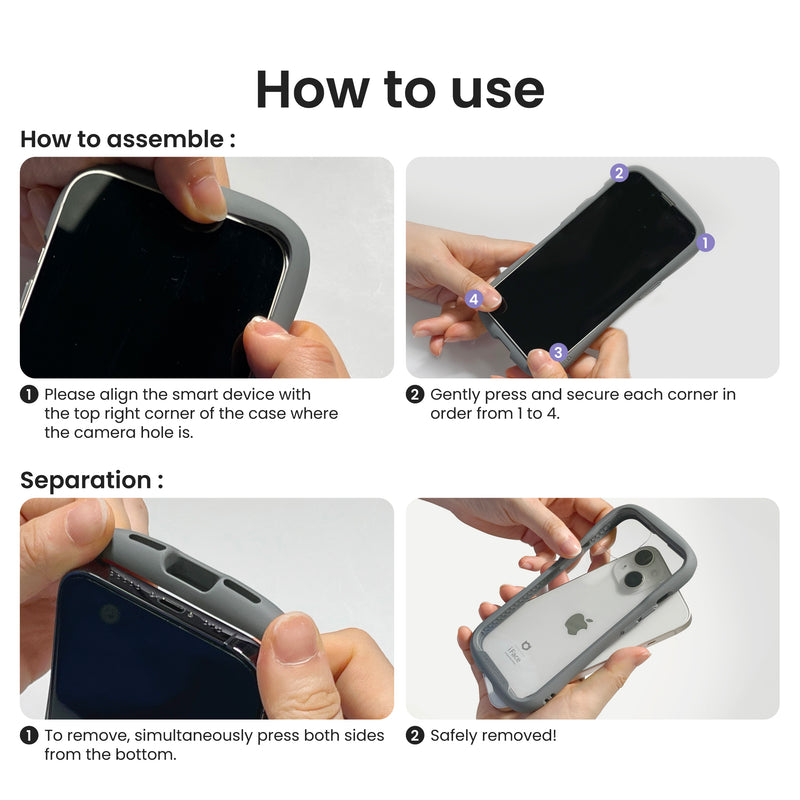 How to use

How to assemble :

2

1

4

3

❶ Please align the smart device with the top right corner of the case where the camera hole is.

❷ Gently press and secure each corner in order from 1 to 4.

Separation :

iFace

❶ To remove, simultaneously press both sides from the bottom.

❷ Safely removed!