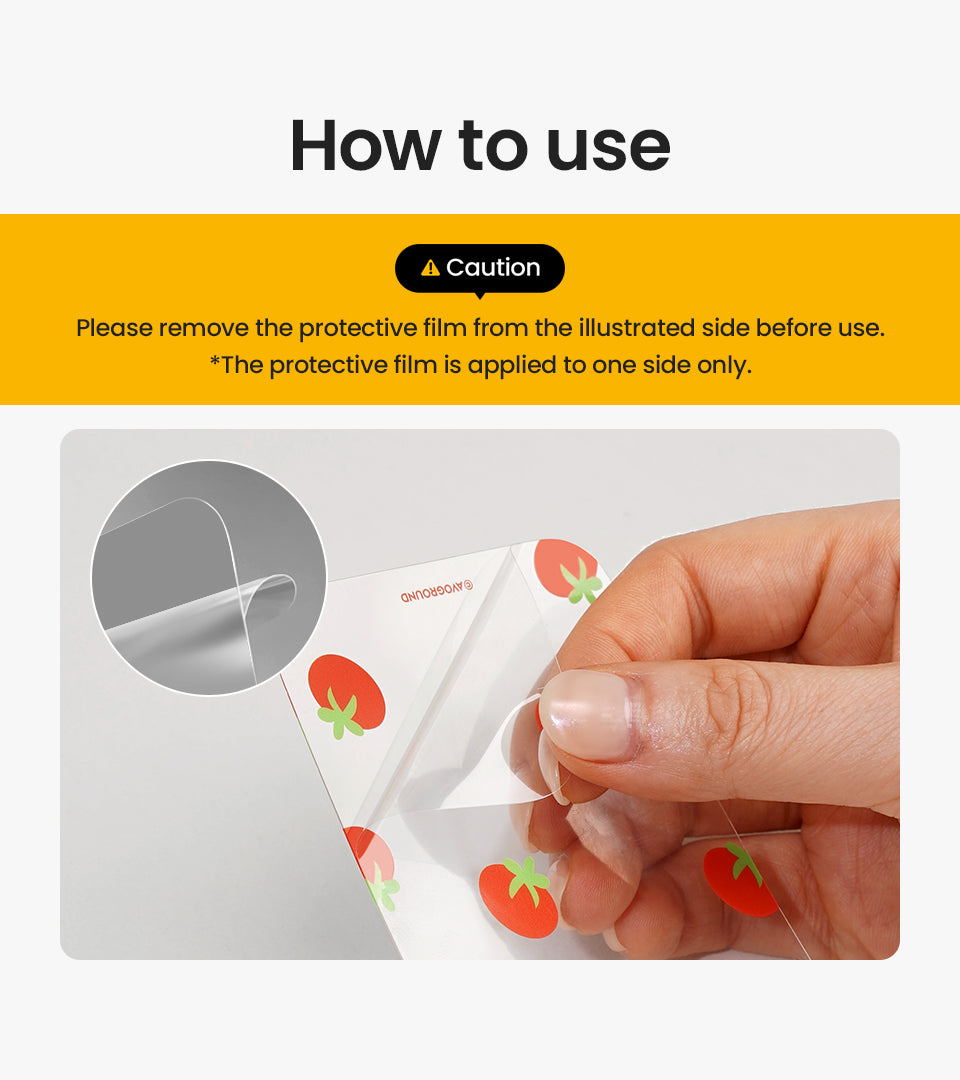 How to use

Caution

Please remove the protective film from the illustrated side before use.
*The protective film is applied to one side only.

© AVOGROUND